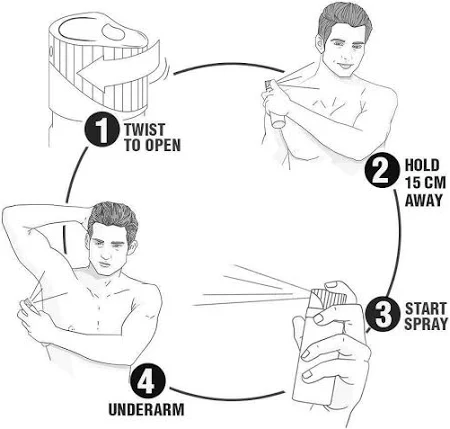 1 TWIST TO OPEN

2 HOLD 15 CM AWAY

3 START SPRAY

4 UNDERARM